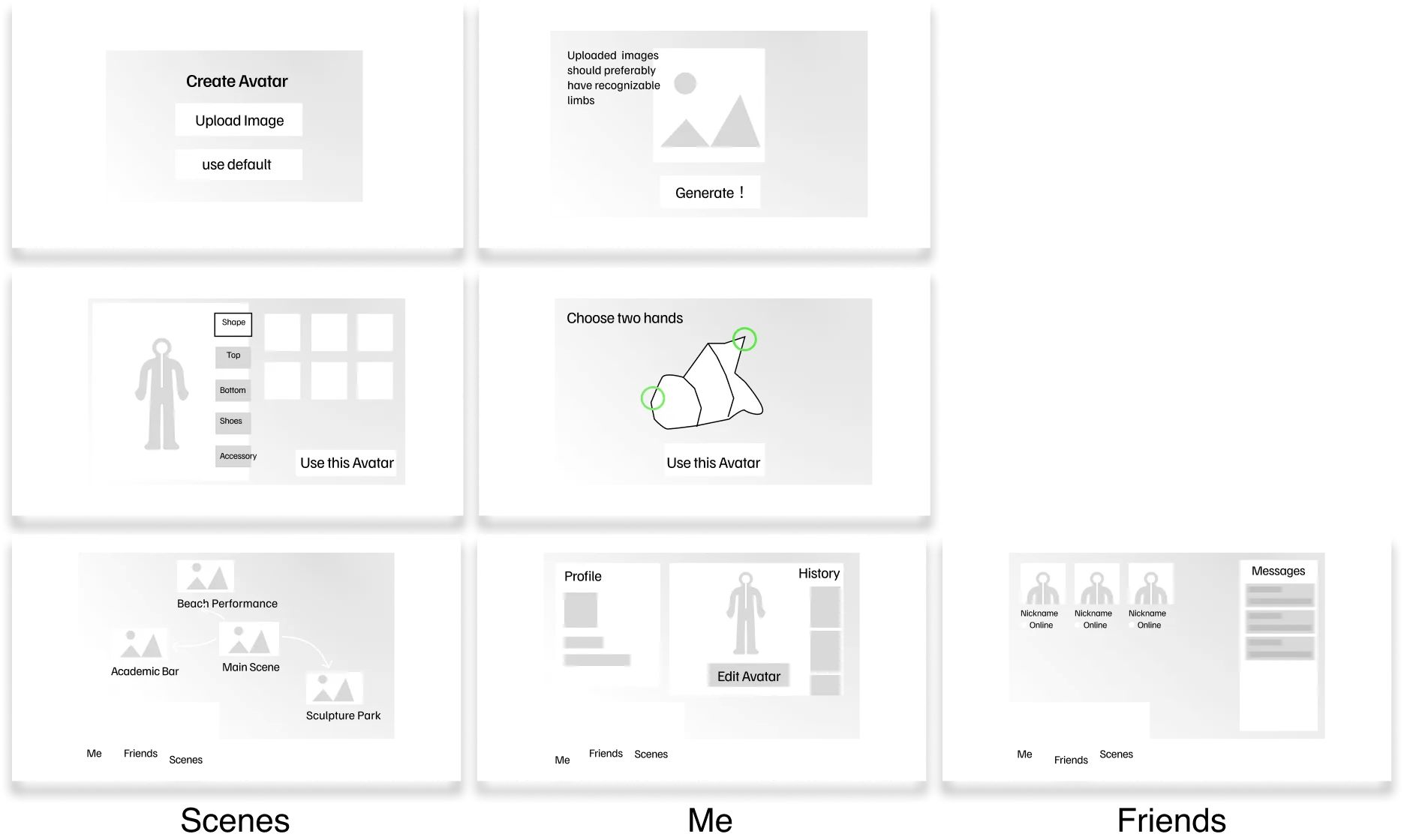 Create Avatar

Upload Image

use default

Uploaded images should preferably have recognizable limbs

Generate !

Shape

Top

Bottom

Shoes

Accessory

Use this Avatar

Choose two hands

Use this Avatar

Beach Performance

Academic Bar

Main Scene

Sculpture Park

Me Friends Scenes

Profile

History

Edit Avatar

Me Friends Scenes

Nickname Online

Nickname Online

Nickname Online

Messages

Me Friends Scenes

Scenes

Me

Friends